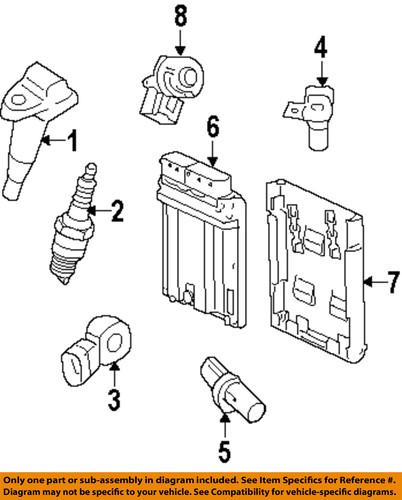 8

4

1

6

2

7

3

5

Only one part or sub-assembly in diagram included. See Item Specifics for Reference #. Diagram may not be specific to your vehicle. See Compatibility for vehicle-specific diagrams.