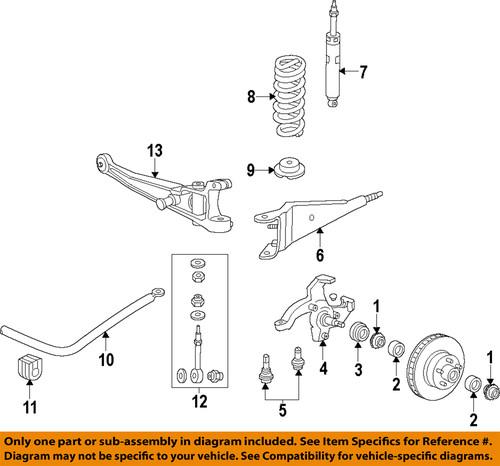 7
8
13
9
6
1
10
4
3
2
1
11
12
5
2

Only one part or sub-assembly in diagram included. See Item Specifics for Reference #. Diagram may not be specific to your vehicle. See Compatibility for vehicle-specific diagrams.