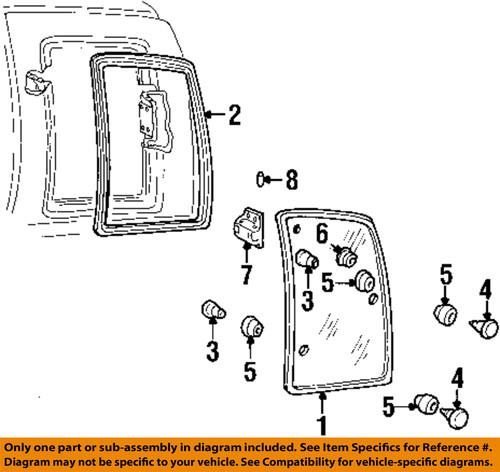 2
8
6
7
3
5
5
4
3
5
4
5
1

Only one part or sub-assembly in diagram included. See Item Specifics for Reference #.
Diagram may not be specific to your vehicle. See Compatibility for vehicle-specific diagrams.