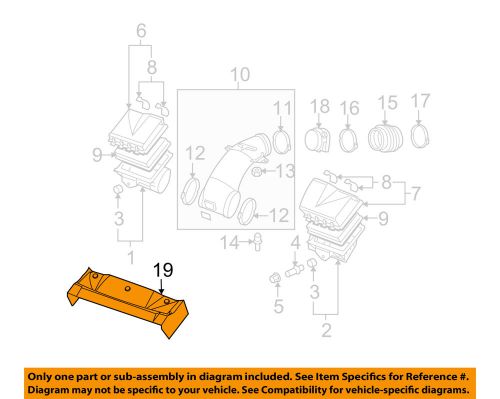 6
8
10
11
18
16
15
17
9
12
13
8
7
9
3
12
14
4
1
19
5
3
2

Only one part or sub-assembly in diagram included. See Item Specifics for Reference #. Diagram may not be specific to your vehicle. See Compatibility for vehicle-specific diagrams.