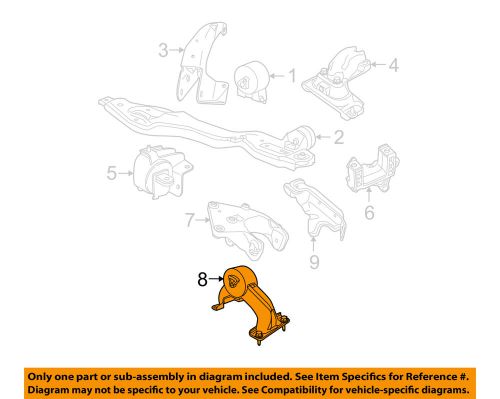 3
1
4
2
5
6
7
9
8

Only one part or sub-assembly in diagram included. See Item Specifics for Reference #. Diagram may not be specific to your vehicle. See Compatibility for vehicle-specific diagrams.