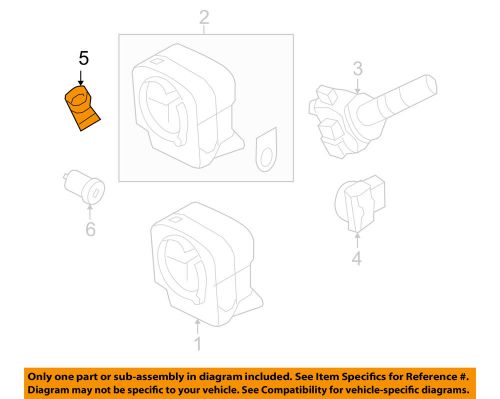 2

5

3

6

4

1

Only one part or sub-assembly in diagram included. See Item Specifics for Reference #. Diagram may not be specific to your vehicle. See Compatibility for vehicle-specific diagrams.