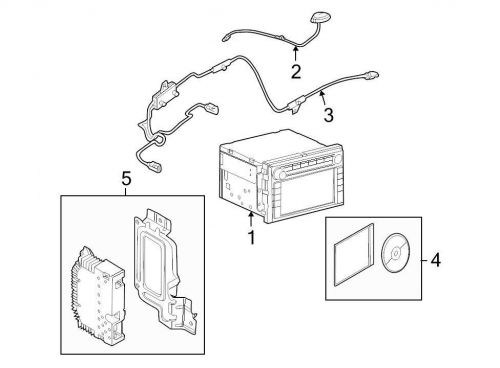 2
3
5
1
4