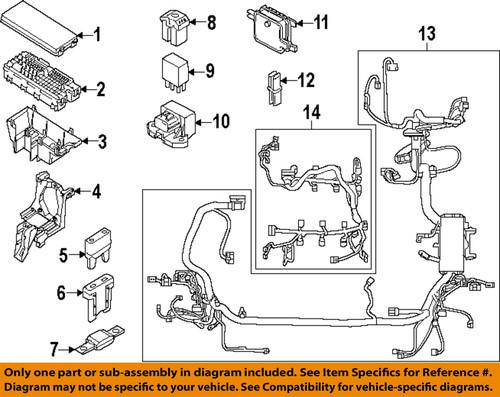 1
2
3
4
5
6
7
8
9
10
11
12
13
14

Only one part or sub-assembly in diagram included. See Item Specifics for Reference #.
Diagram may not be specific to your vehicle. See Compatibility for vehicle-specific diagrams.