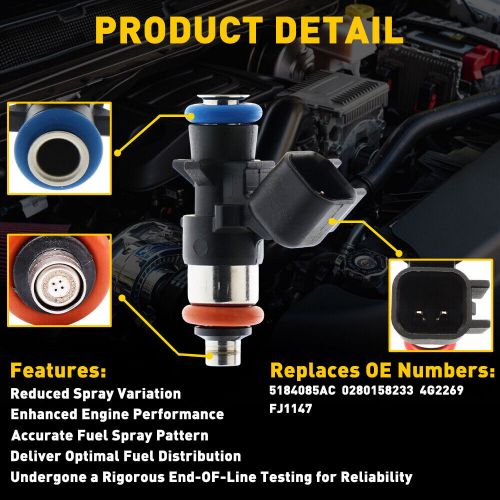 PRODUCT DETAIL

Features:
Reduced Spray Variation
Enhanced Engine Performance
Accurate Fuel Spray Pattern
Deliver Optimal Fuel Distribution
Undergone a Rigorous End-OF-Line Testing for Reliability

Replaces OE Numbers:
5184085AC 0280158233 4G2269
FJ1147