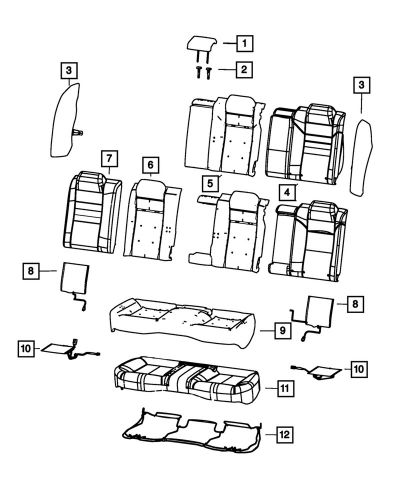 1
2
3
3
7
6
5
4
8
8
9
10
10
11
12