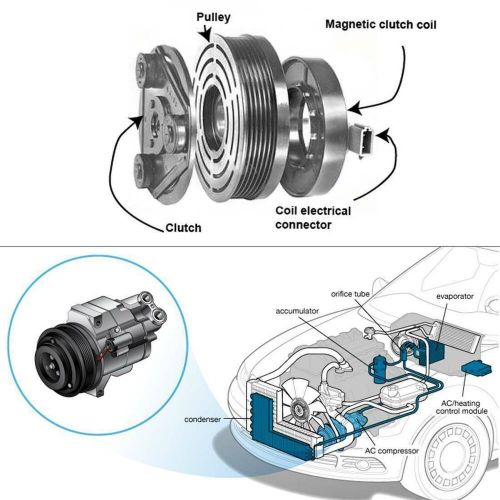 Pulley

Magnetic clutch coil

Coil electrical connector

Clutch

orifice tube

evaporator

accumulator

AC/heating control module

condenser

AC compressor