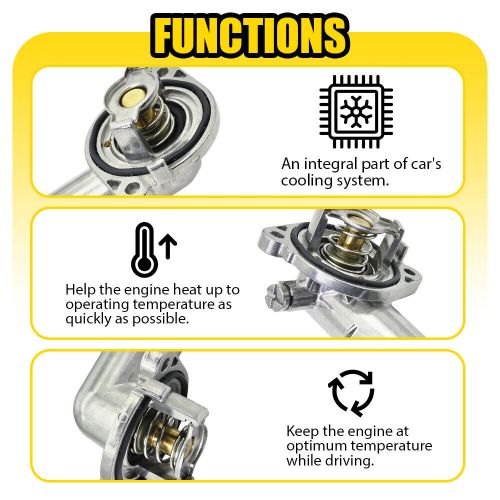 FUNCTIONS

An integral part of car's cooling system.

Help the engine heat up to operating temperature as quickly as possible.

Keep the engine at optimum temperature while driving.