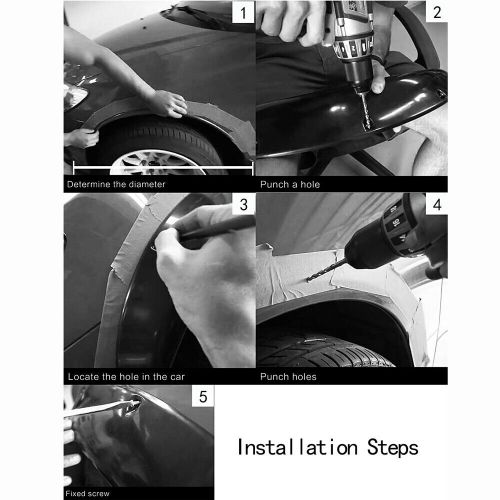 1

Determine the diameter

2

Punch a hole

3

Locate the hole in the car

4

Punch holes

5

Fixed screw

Installation Steps