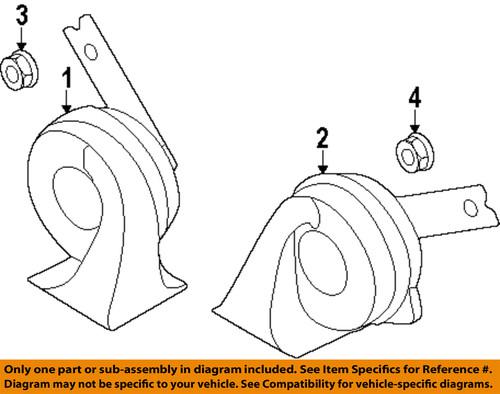 3

1

4

2

Only one part or sub-assembly in diagram included. See Item Specifics for Reference #.
Diagram may not be specific to your vehicle. See Compatibility for vehicle-specific diagrams.