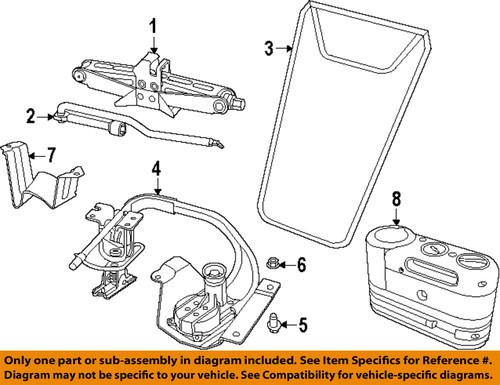 1
3
2
7
4
8
6
5

Only one part or sub-assembly in diagram included. See Item Specifics for Reference #.
Diagram may not be specific to your vehicle. See Compatibility for vehicle-specific diagrams.