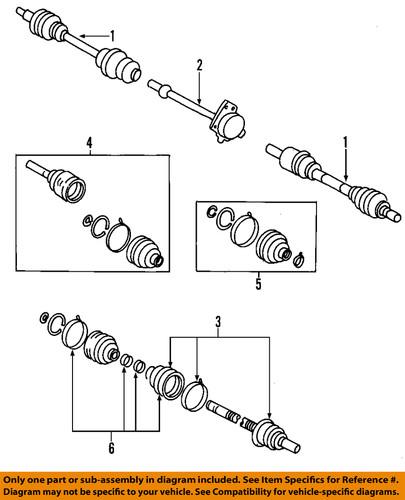 1
2
4
1
5
3
6

Only one part or sub-assembly in diagram included. See Item Specifics for Reference #.
Diagram may not be specific to your vehicle. See Compatibility for vehicle-specific diagrams.