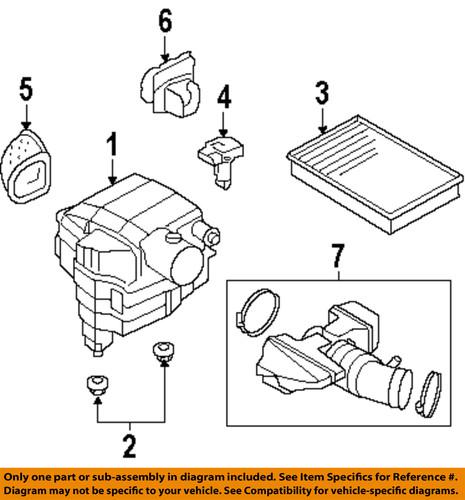 6

5

4

3

1

7

2

Only one part or sub-assembly in diagram included. See Item Specifics for Reference #. Diagram may not be specific to your vehicle. See Compatibility for vehicle-specific diagrams.