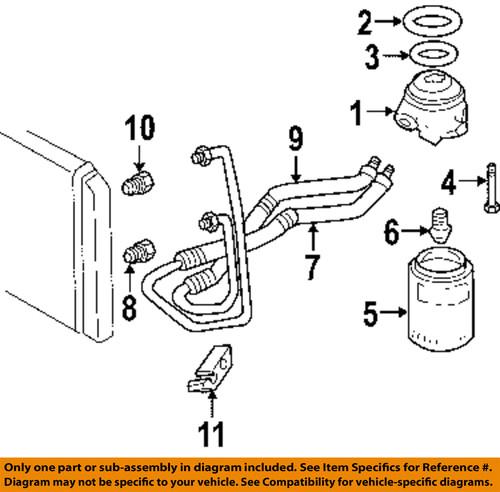 2
3
1
10
9
4
6
7
8
5
11

Only one part or sub-assembly in diagram included. See Item Specifics for Reference #.
Diagram may not be specific to your vehicle. See Compatibility for vehicle-specific diagrams.