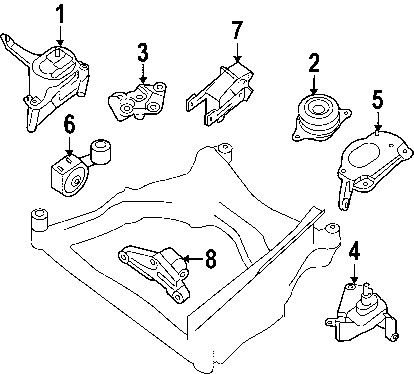 1
3
7
2
5
6
8
4