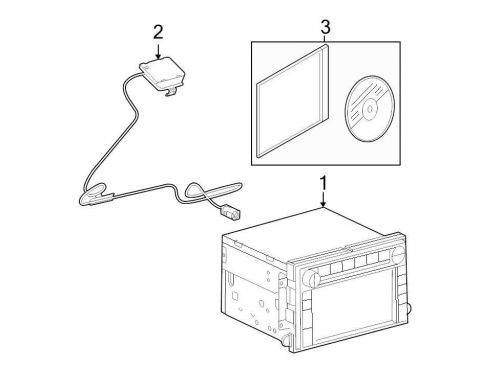 2
3
1