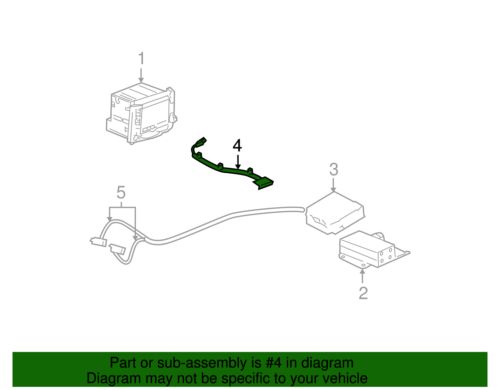 1

4

3

5

2

Part or sub-assembly is #4 in diagram
Diagram may not be specific to your vehicle