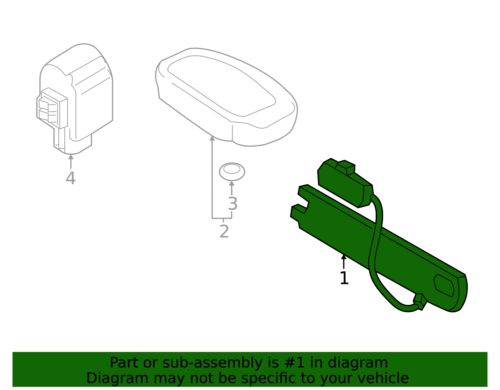 4

3

2

1

Part or sub-assembly is #1 in diagram
Diagram may not be specific to your vehicle