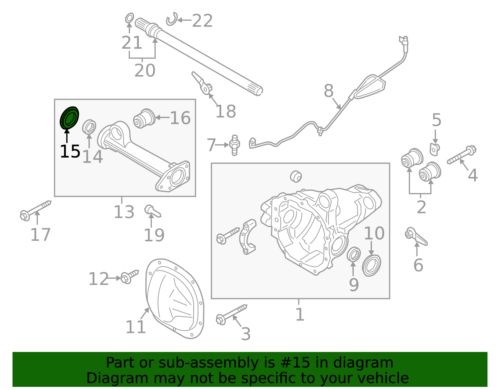 22
21
20
18
8
16
15
14
7
5
4
2
13
17
19
10
6
9
12
11
3
1

Part or sub-assembly is #15 in diagram
Diagram may not be specific to your vehicle