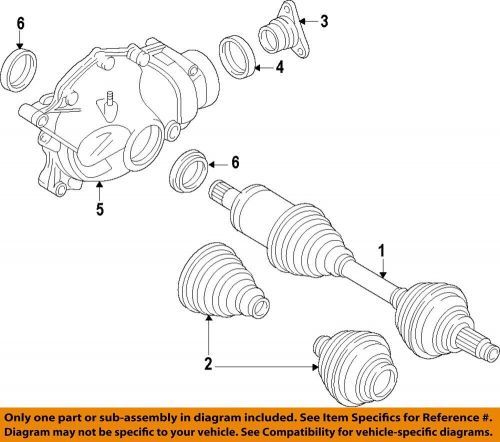 6
3
4
6
5
1
2

Only one part or sub-assembly in diagram included. See Item Specifics for Reference #. Diagram may not be specific to your vehicle. See Compatibility for vehicle-specific diagrams.