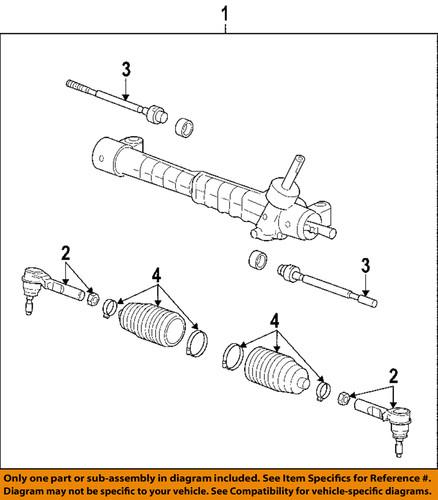 1

3

2

4

3

4

2

Only one part or sub-assembly in diagram included. See Item Specifics for Reference #. Diagram may not be specific to your vehicle. See Compatibility for vehicle-specific diagrams.