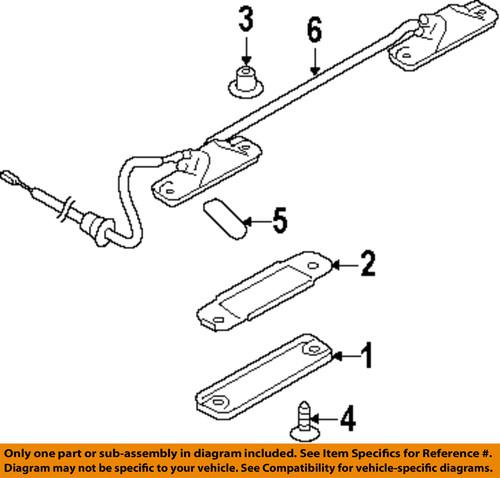 3

6

5

2

1

4

Only one part or sub-assembly in diagram included. See Item Specifics for Reference #.
Diagram may not be specific to your vehicle. See Compatibility for vehicle-specific diagrams.