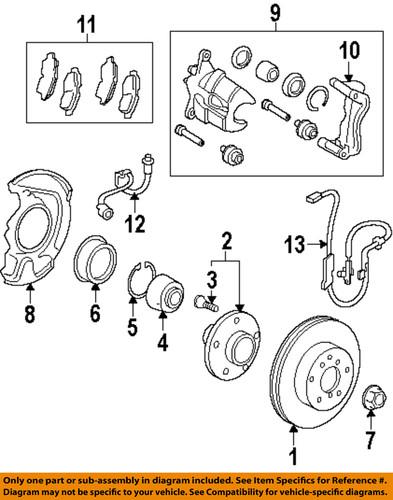 11

9

10

12

2

13

3

8

6

5

4

7

1

Only one part or sub-assembly in diagram included. See Item Specifics for Reference #. Diagram may not be specific to your vehicle. See Compatibility for vehicle-specific diagrams.