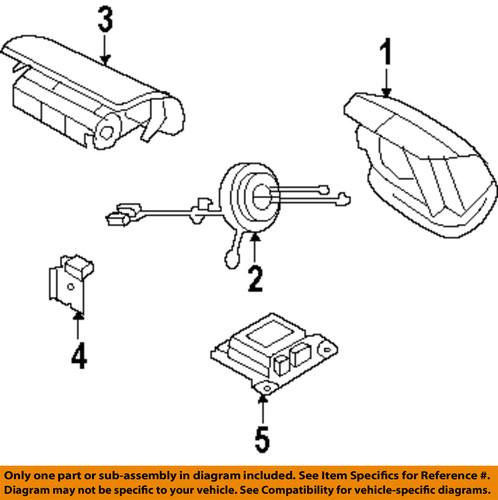 3

1

2

4

5

Only one part or sub-assembly in diagram included. See Item Specifics for Reference #. Diagram may not be specific to your vehicle. See Compatibility for vehicle-specific diagrams.