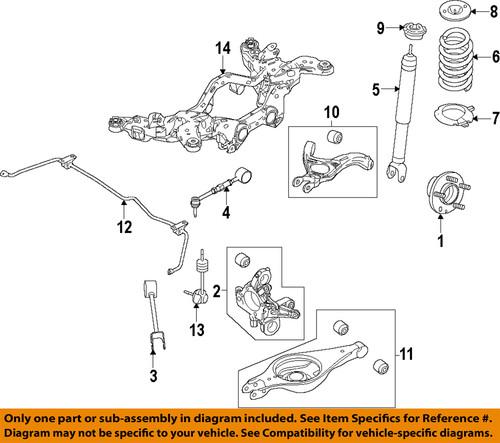 8
9
14
6
5
10
7
12
4
1
2
13
3
11

Only one part or sub-assembly in diagram included. See Item Specifics for Reference #.
Diagram may not be specific to your vehicle. See Compatibility for vehicle-specific diagrams.