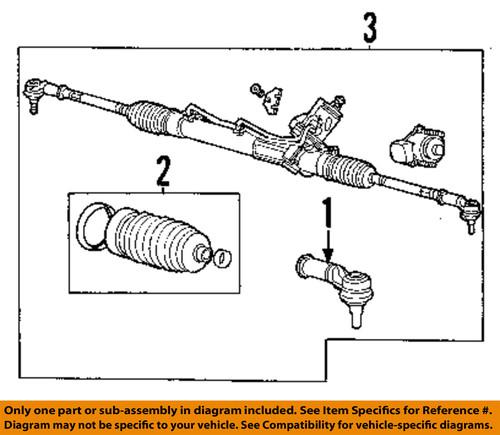 3

2

1

Only one part or sub-assembly in diagram included. See Item Specifics for Reference #.
Diagram may not be specific to your vehicle. See Compatibility for vehicle-specific diagrams.