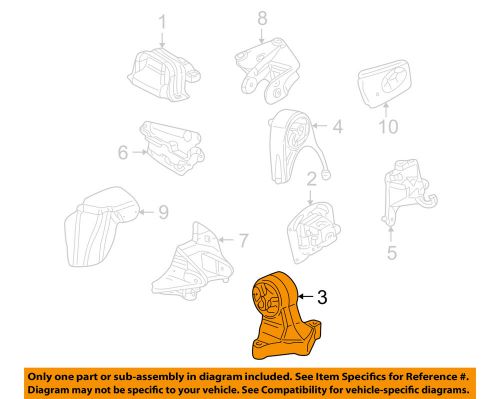 1
8
10
4
6
2
9
7
5
3

Only one part or sub-assembly in diagram included. See Item Specifics for Reference #. Diagram may not be specific to your vehicle. See Compatibility for vehicle-specific diagrams.