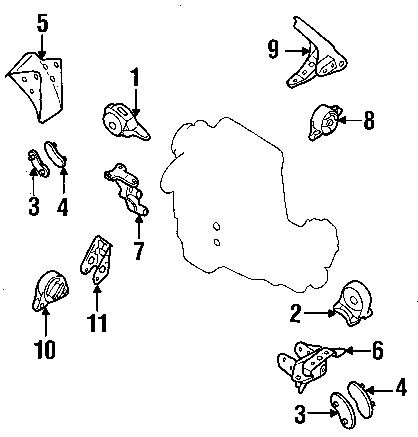 5
9
1
8
3
4
7
11
10
2
6
4
3