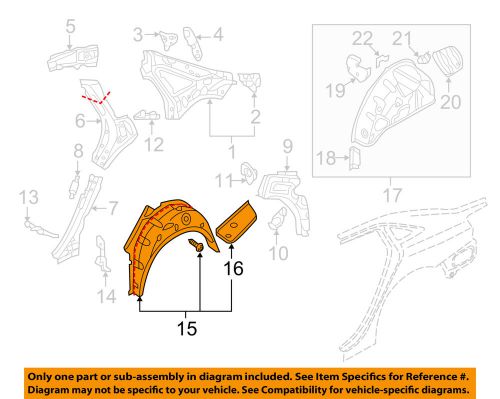 5
3
4
22
21
19
20
6
12
2
1
18
8
9
11
17
13
7
10
16
14
15

Only one part or sub-assembly in diagram included. See Item Specifics for Reference #.
Diagram may not be specific to your vehicle. See Compatibility for vehicle-specific diagrams.