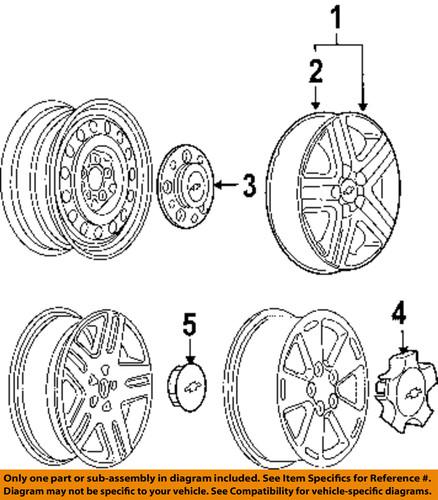 1
2
3
5
4
Only one part or sub-assembly in diagram included. See Item Specifics for Reference #. Diagram may not be specific to your vehicle. See Compatibility for vehicle-specific diagrams.