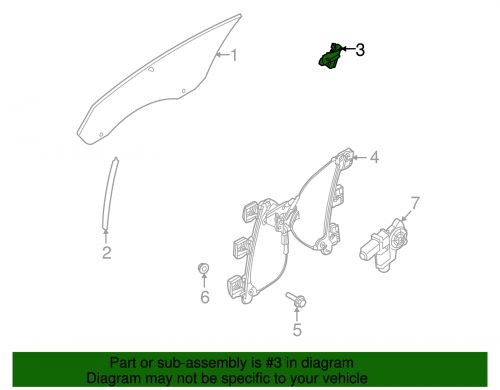 1
3
4
7
2
6
5

Part or sub-assembly is #3 in diagram
Diagram may not be specific to your vehicle