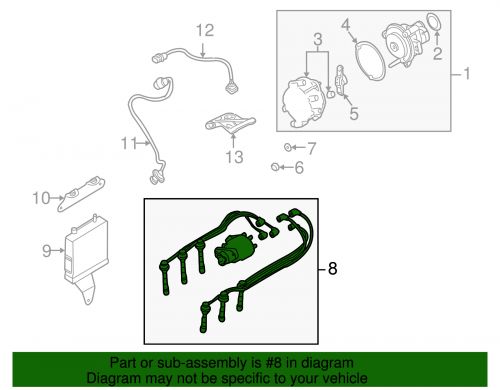 12
3
4
2
1
5
11
13
7
6
10
9
8

Part or sub-assembly is #8 in diagram
Diagram may not be specific to your vehicle