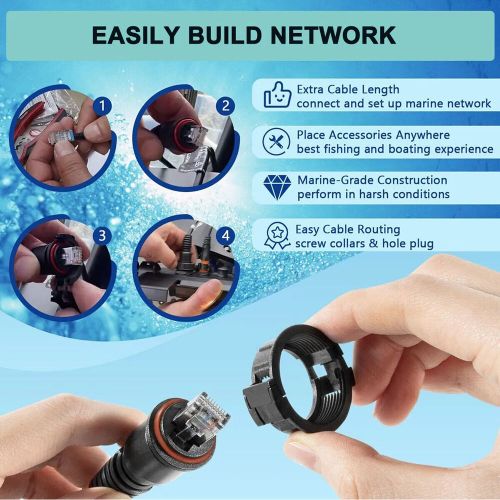 EASILY BUILD NETWORK

1

2

3

4

Extra Cable Length
connect and set up marine network

Place Accessories Anywhere
best fishing and boating experience

Marine-Grade Construction
perform in harsh conditions

Easy Cable Routing
screw collars & hole plug