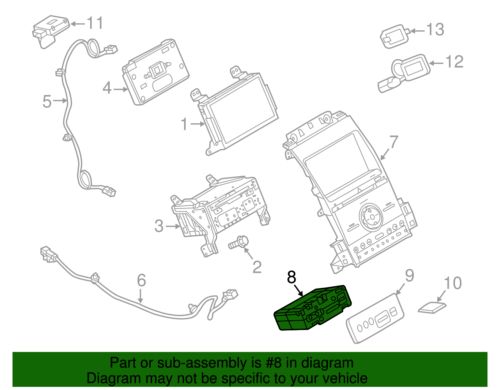 11
13
12
4
5
1
7
3
2
6
8
9
10

Part or sub-assembly is #8 in diagram
Diagram may not be specific to your vehicle