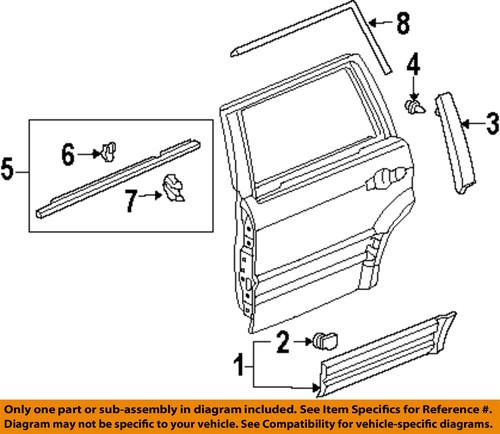 8
4
3
5
6
7
2
1

Only one part or sub-assembly in diagram included. See Item Specifics for Reference #. Diagram may not be specific to your vehicle. See Compatibility for vehicle-specific diagrams.