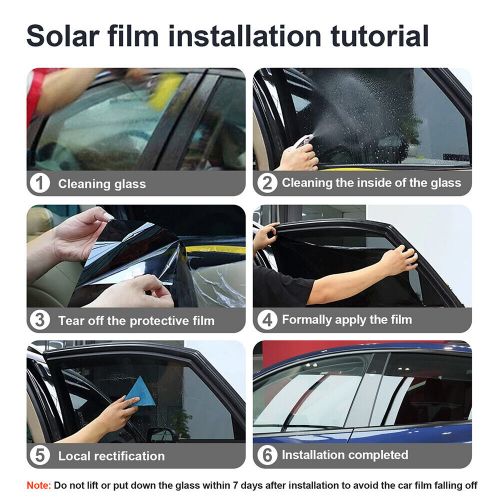 Solar film installation tutorial

1 Cleaning glass

2 Cleaning the inside of the glass

3 Tear off the protective film

4 Formally apply the film

5 Local rectification

6 Installation completed

Note: Do not lift or put down the glass within 7 days after installation to avoid the car film falling off