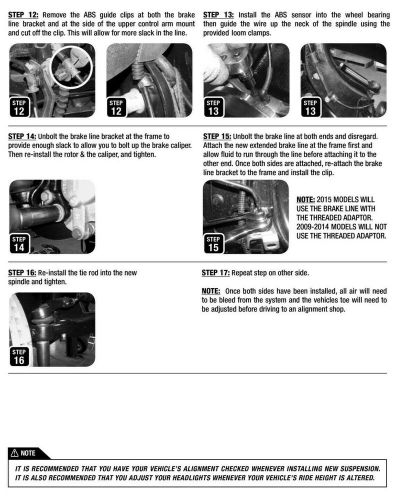 STEP 12: Remove the ABS guide clips at both the brake line bracket and at the side of the upper control arm mount and cut off the clip. This will allow for more slack in the line.

STEP 12

STEP 12

STEP 13: Install the ABS sensor into the wheel bearing then guide the wire up the neck of the spindle using the provided loom clamps.

STEP 13

STEP 13

STEP 14: Unbolt the brake line bracket at the frame to provide enough slack to allow you to bolt up the brake caliper. Then re-install the rotor & the caliper, and tighten.

STEP 14

STEP 15: Unbolt the brake line at both ends and disregard. Attach the new extended brake line at the frame first and allow fluid to run through the line before attaching it to the other end. Once both sides are attached, re-attach the brake line bracket to the frame and install the clip.

STEP 15

NOTE: 2015 MODELS WILL USE THE BRAKE LINE WITH THE THREADED ADAPTOR. 2009-2014 MODELS WILL NOT USE THE THREADED ADAPTOR.

STEP 16: Re-install the tie rod into the new spindle and tighten.

STEP 16

STEP 17: Repeat step on other side.

NOTE: Once both sides have been installed, all air will need to be bleed from the system and the vehicles toe will need to be adjusted before driving to an alignment shop.

NOTE

IT IS RECOMMENDED THAT YOU HAVE YOUR VEHICLE'S ALIGNMENT CHECKED WHENEVER INSTALLING NEW SUSPENSION. IT IS ALSO RECOMMENDED THAT YOU ADJUST YOUR HEADLIGHTS WHENEVER YOUR VEHICLE'S RIDE HEIGHT IS ALTERED.