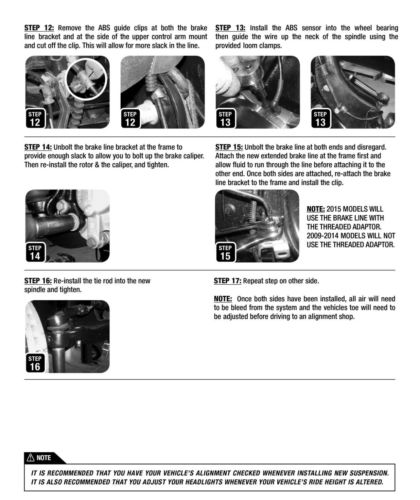 STEP 12: Remove the ABS guide clips at both the brake line bracket and at the side of the upper control arm mount and cut off the clip. This will allow for more slack in the line.

STEP 12

STEP 12

STEP 13: Install the ABS sensor into the wheel bearing then guide the wire up the neck of the spindle using the provided loom clamps.

STEP 13

STEP 13

STEP 14: Unbolt the brake line bracket at the frame to provide enough slack to allow you to bolt up the brake caliper. Then re-install the rotor & the caliper, and tighten.

STEP 14

STEP 15: Unbolt the brake line at both ends and disregard. Attach the new extended brake line at the frame first and allow fluid to run through the line before attaching it to the other end. Once both sides are attached, re-attach the brake line bracket to the frame and install the clip.

STEP 15

NOTE: 2015 MODELS WILL USE THE BRAKE LINE WITH THE THREADED ADAPTOR. 2009-2014 MODELS WILL NOT USE THE THREADED ADAPTOR.

STEP 16: Re-install the tie rod into the new spindle and tighten.

STEP 16

STEP 17: Repeat step on other side.

NOTE: Once both sides have been installed, all air will need to be bleed from the system and the vehicles toe will need to be adjusted before driving to an alignment shop.

NOTE

IT IS RECOMMENDED THAT YOU HAVE YOUR VEHICLE'S ALIGNMENT CHECKED WHENEVER INSTALLING NEW SUSPENSION. IT IS ALSO RECOMMENDED THAT YOU ADJUST YOUR HEADLIGHTS WHENEVER YOUR VEHICLE'S RIDE HEIGHT IS ALTERED.