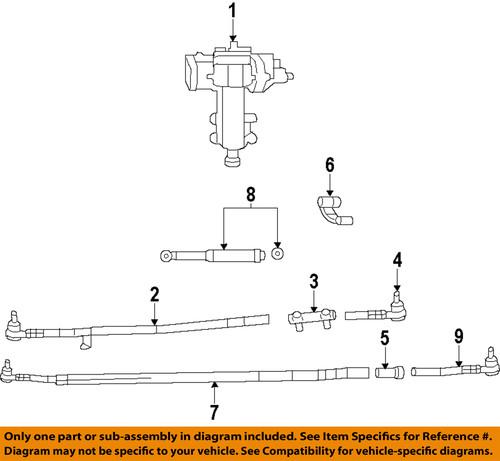 1

6

8

4

3

2

5

9

7

Only one part or sub-assembly in diagram included. See Item Specifics for Reference #. Diagram may not be specific to your vehicle. See Compatibility for vehicle-specific diagrams.