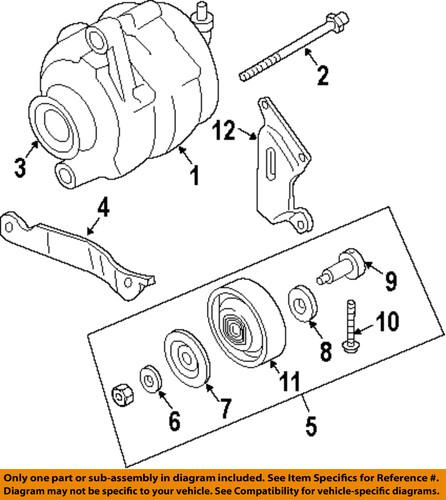 2
12
3
1
4
9
10
8
11
7
6
5

Only one part or sub-assembly in diagram included. See Item Specifics for Reference #. Diagram may not be specific to your vehicle. See Compatibility for vehicle-specific diagrams.