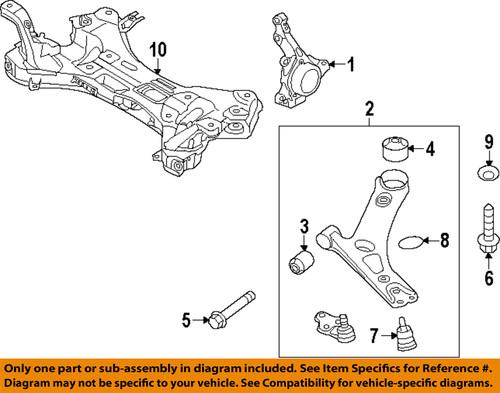 10

1

2

4

9

3

8

6

5

7

Only one part or sub-assembly in diagram included. See Item Specifics for Reference #. Diagram may not be specific to your vehicle. See Compatibility for vehicle-specific diagrams.