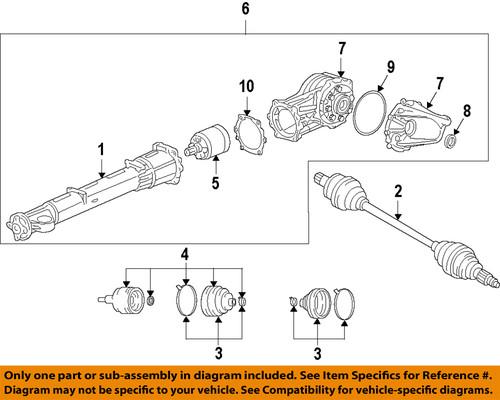 6
7
9
10
7
8
1
5
2
4
3
3

Only one part or sub-assembly in diagram included. See Item Specifics for Reference #.
Diagram may not be specific to your vehicle. See Compatibility for vehicle-specific diagrams.