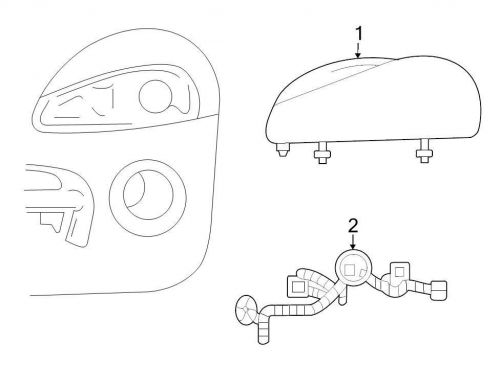 1

2