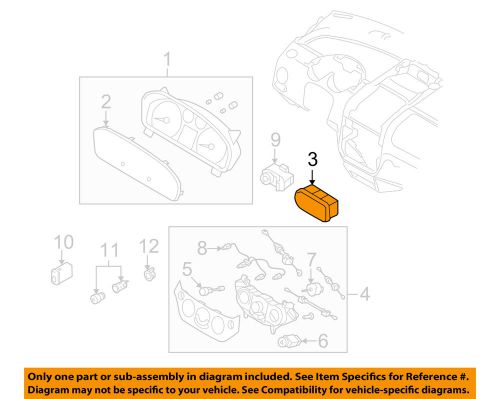 1
2
9
3
10
11
12
8
5
7
4
6

Only one part or sub-assembly in diagram included. See Item Specifics for Reference #.
Diagram may not be specific to your vehicle. See Compatibility for vehicle-specific diagrams.