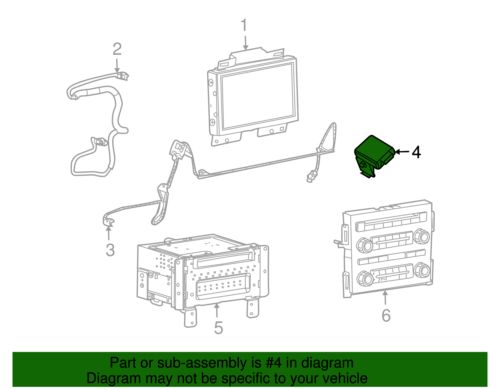 1
2
4
3
5
6

Part or sub-assembly is #4 in diagram
Diagram may not be specific to your vehicle