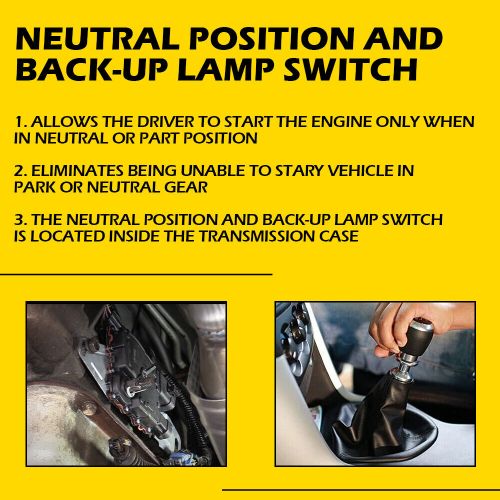 NEUTRAL POSITION AND BACK-UP LAMP SWITCH

1. ALLOWS THE DRIVER TO START THE ENGINE ONLY WHEN IN NEUTRAL OR PART POSITION

2. ELIMINATES BEING UNABLE TO STARY VEHICLE IN PARK OR NEUTRAL GEAR

3. THE NEUTRAL POSITION AND BACK-UP LAMP SWITCH IS LOCATED INSIDE THE TRANSMISSION CASE